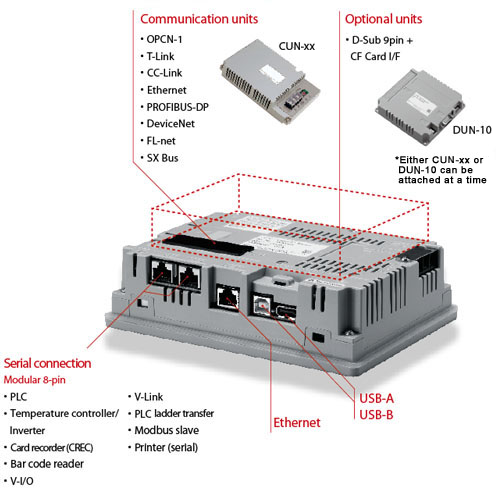 Communication units
• OPCN-1
• T-Link
• CC-Link
• Ethernet
• PROFIBUS-DP
• DeviceNet
• FL-net
• SX Bus

CUN-xx

Optional units
• D-Sub 9pin + CF Card I/F

DUN-10

*Either CUN-xx or DUN-10 can be attached at a time

Serial connection
Modular 8-pin
• PLC
• Temperature controller/ Inverter
• Card recorder (CREC)
• Bar code reader
• V-I/O

• V-Link
• PLC ladder transfer
• Modbus slave
• Printer (serial)

Ethernet

USB-A
USB-B