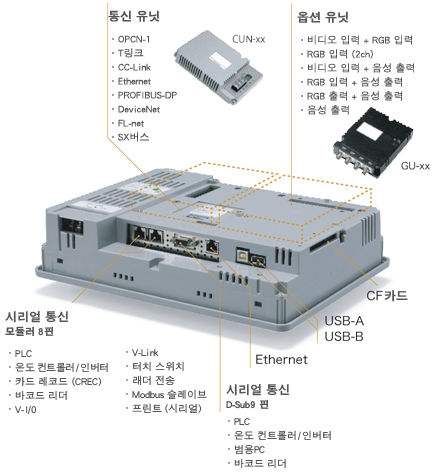 통신 유닛

· OPCN-1
· T링크
· CC-Link
· Ethernet
· PROFIBUS-DP
· DeviceNet
· FL-net
· SX버스

CUN-xx

옵션 유닛

· 비디오 입력 + RGB 입력
· RGB 입력 (2ch)
· 비디오 입력 + 음성 출력
· RGB 입력 + 음성 출력
· RGB 출력 + 음성 출력
· 음성 출력

GU-xx

CF카드

USB-A
USB-B

Ethernet

시리얼 통신
모듈러 8핀

· PLC
· 온도 컨트롤러/인버터
· 카드 레코드 (CREC)
· 바코드 리더
· V-I/0

· V-Link
· 터치 스위치
· 래더 전송
· Modbus 슬레이브
· 프린트 (시리얼)

시리얼 통신
D-Sub9 핀

· PLC
· 온도 컨트롤러/인버터
· 범용PC
· 바코드 리더