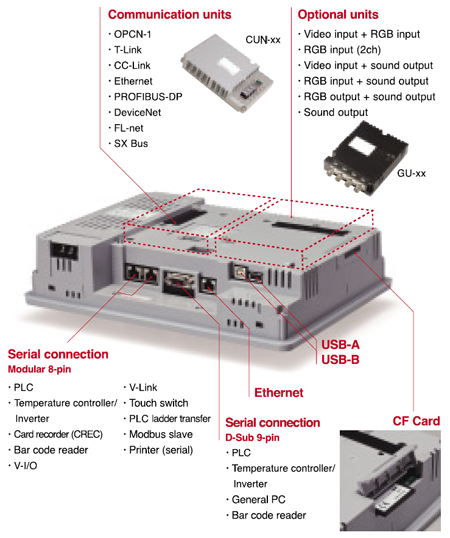 Communication units
· OPCN-1
· T-Link
· CC-Link
· Ethernet
· PROFIBUS-DP
· DeviceNet
· FL-net
· SX Bus

CUN-xx

Optional units
· Video input + RGB input
· RGB input (2ch)
· Video input + sound output
· RGB input + sound output
· RGB output + sound output
· Sound output

GU-xx

Serial connection
Modular 8-pin
· PLC
· Temperature controller/ Inverter
· Card recorder (CREC)
· Bar code reader
· V-I/O

· V-Link
· Touch switch
· PLC ladder transfer
· Modbus slave
· Printer (serial)

USB-A
USB-B

Ethernet

Serial connection
D-Sub 9-pin
· PLC
· Temperature controller/ Inverter
· General PC
· Bar code reader

CF Card