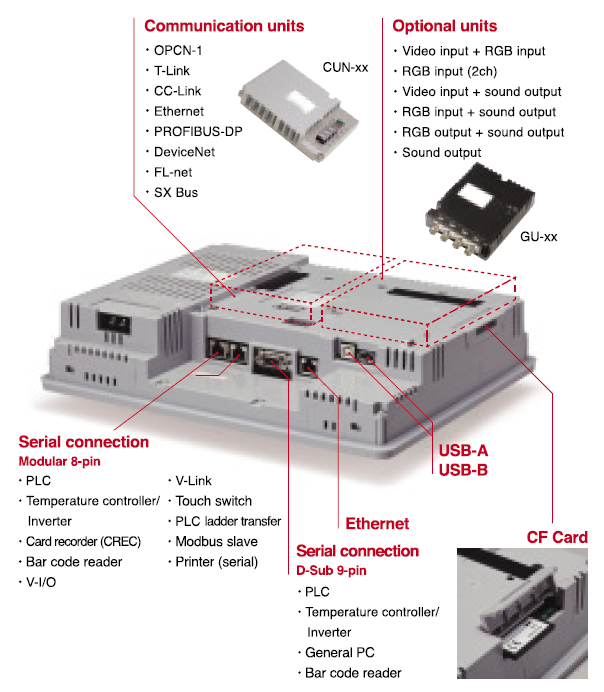 Communication units
・OPCN-1
・T-Link
・CC-Link
・Ethernet
・PROFIBUS-DP
・DeviceNet
・FL-net
・SX Bus

CUN-xx

Optional units
・Video input + RGB input
・RGB input (2ch)
・Video input + sound output
・RGB input + sound output
・RGB output + sound output
・Sound output

GU-xx

Serial connection
Modular 8-pin
・PLC
・Temperature controller/ Inverter
・Card recorder (CREC)
・Bar code reader
・V-I/O
・V-Link
・Touch switch
・PLC ladder transfer
・Modbus slave
・Printer (serial)

USB-A
USB-B

Ethernet

Serial connection
D-Sub 9-pin
・PLC
・Temperature controller/ Inverter
・General PC
・Bar code reader

CF Card