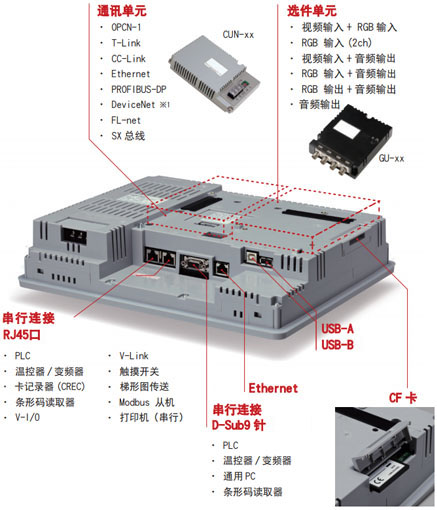 通讯单元
· OPCN-1
· T-Link
· CC-Link
· Ethernet
· PROFIBUS-DP
· DeviceNet ※1
· FL-net
· SX 总线

CUN-xx

选件单元
· 视频输入 + RGB 输入
· RGB 输入 (2ch)
· 视频输入 + 音频输出
· RGB 输入 + 音频输出
· RGB 输出 + 音频输出
· 音频输出

GU-xx

串行连接
RJ45口

· PLC
· 温控器 / 变频器
· 卡记录器 (CREC)
· 条形码读取器
· V-I/O

· V-Link
· 触摸开关
· 梯形图传送
· Modbus 从机
· 打印机 (串行)

USB-A
USB-B

Ethernet

CF 卡

串行连接
D-Sub9 针

· PLC
· 温控器 / 变频器
· 通用 PC
· 条形码读取器